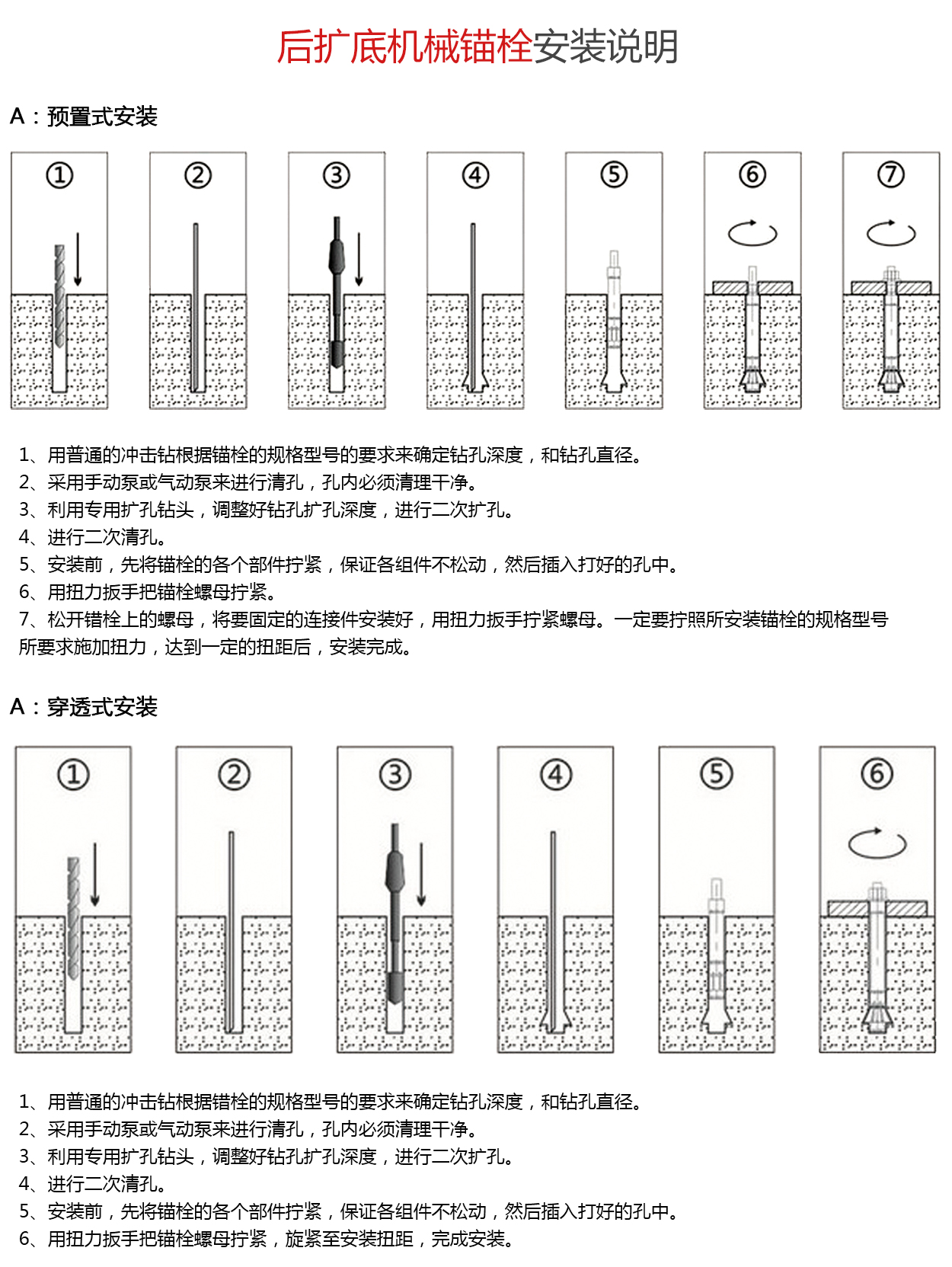 后扩底机械锚栓安装说明

A：预置式安装

①

②

③

④

⑤

⑥

⑦

1、用普通的冲击钻根据锚栓的规格型号的要求来确定钻孔深度，和钻孔直径。
2、采用手动泵或气动泵来进行清孔，孔内必须清理干净。
3、利用专用扩孔钻头，调整好钻孔扩孔深度，进行二次扩孔。
4、进行二次清孔。
5、安装前，先将锚栓的各个部件拧紧，保证各组件不松动，然后插入打好的孔中。
6、用扭力扳手把锚栓螺母拧紧。
7、松开错栓上的螺母，将要固定的连接件安装好，用扭力扳手拧紧螺母。一定要拧照所安装锚栓的规格型号所要求施加扭力，达到一定的扭距后，安装完成。

A：穿透式安装

①

②

③

④

⑤

⑥

1、用普通的冲击钻根据错栓的规格型号的要求来确定钻孔深度，和钻孔直径。
2、采用手动泵或气动泵来进行清孔，孔内必须清理干净。
3、利用专用扩孔钻头，调整好钻孔扩孔深度，进行二次扩孔。
4、进行二次清孔。
5、安装前，先将锚栓的各个部件拧紧，保证各组件不松动，然后插入打好的孔中。
6、用扭力扳手把锚栓螺母拧紧，旋紧至安装扭距，完成安装。